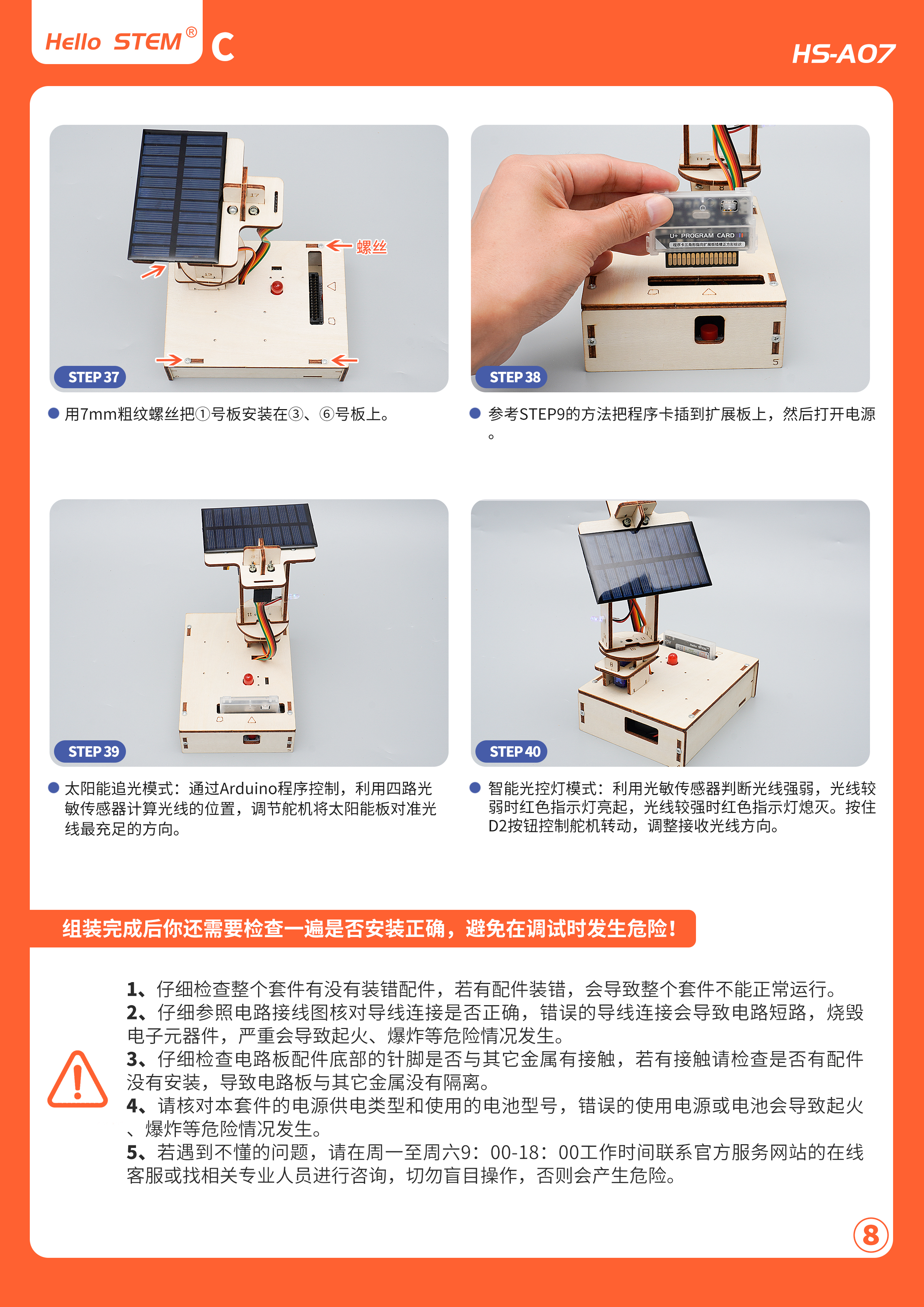 Hello STEM® C

HS-A07

螺丝

STEP 37

● 用7mm粗纹螺丝把①号板安装在③、⑥号板上。

U+ PROGRAM CARD

STEP 38

● 参考STEP9的方法把程序卡插到扩展板上，然后打开电源。

STEP 39

● 太阳能追光模式：通过Arduino程序控制，利用四路光敏传感器计算光线的位置，调节舵机将太阳能板对准光线最充足的方向。

STEP 40

● 智能光控灯模式：利用光敏传感器判断光线强弱，光线较弱时红色指示灯亮起，光线较强时红色指示灯熄灭。按住D2按钮控制舵机转动，调整接收光线方向。

组装完成后你还需要检查一遍是否安装正确，避免在调试时发生危险！

1、仔细检查整个套件有没有装错配件，若有配件装错，会导致整个套件不能正常运行。
2、仔细参照电路接线图核对导线连接是否正确，错误的导线连接会导致电路短路，烧毁电子元器件，严重会导致起火、爆炸等危险情况发生。
3、仔细检查电路板配件底部的针脚是否与其它金属有接触，若有接触请检查是否有配件没有安装，导致电路板与其它金属没有隔离。
4、请核对本套件的电源供电类型和使用的电池型号，错误的使用电源或电池会导致起火、爆炸等危险情况发生。
5、若遇到不懂的问题，请在周一至周六9：00-18：00工作时间联系官方服务网站的在线客服或找相关专业人员进行咨询，切勿盲目操作，否则会产生危险。

8